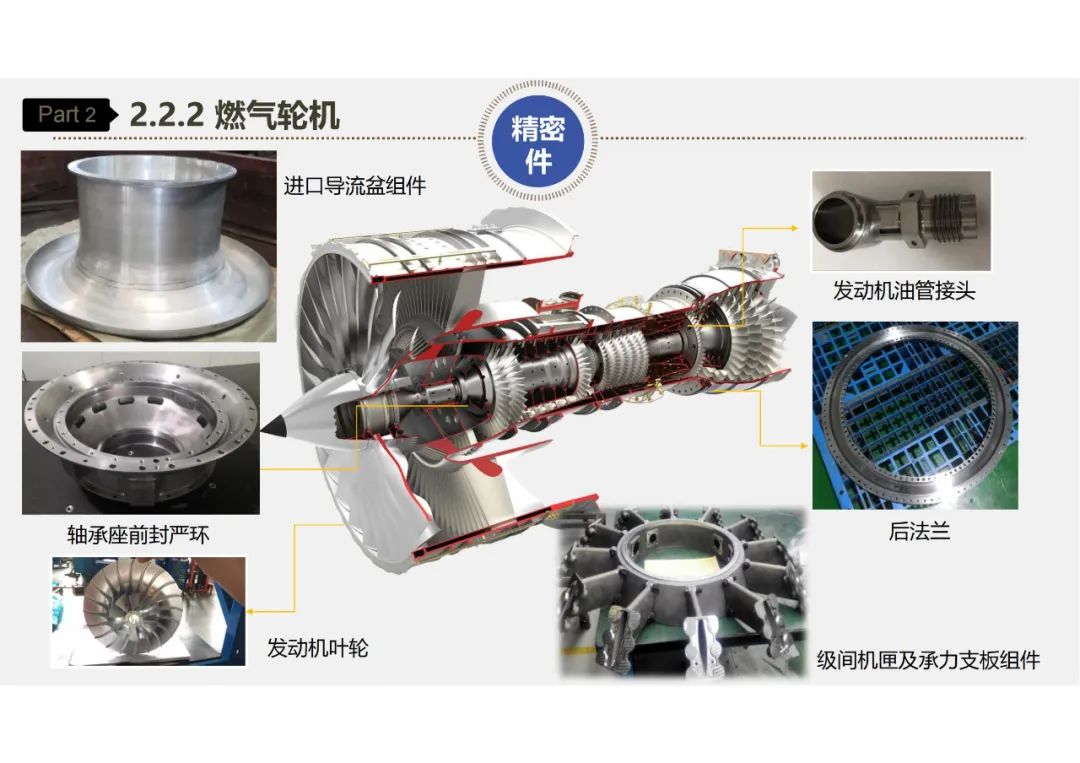 Part 2 2.2.2 燃气轮机

精密件

进口导流盆组件

发动机油管接头

轴承座前封严环

后法兰

发动机叶轮

级间机匣及承力支板组件